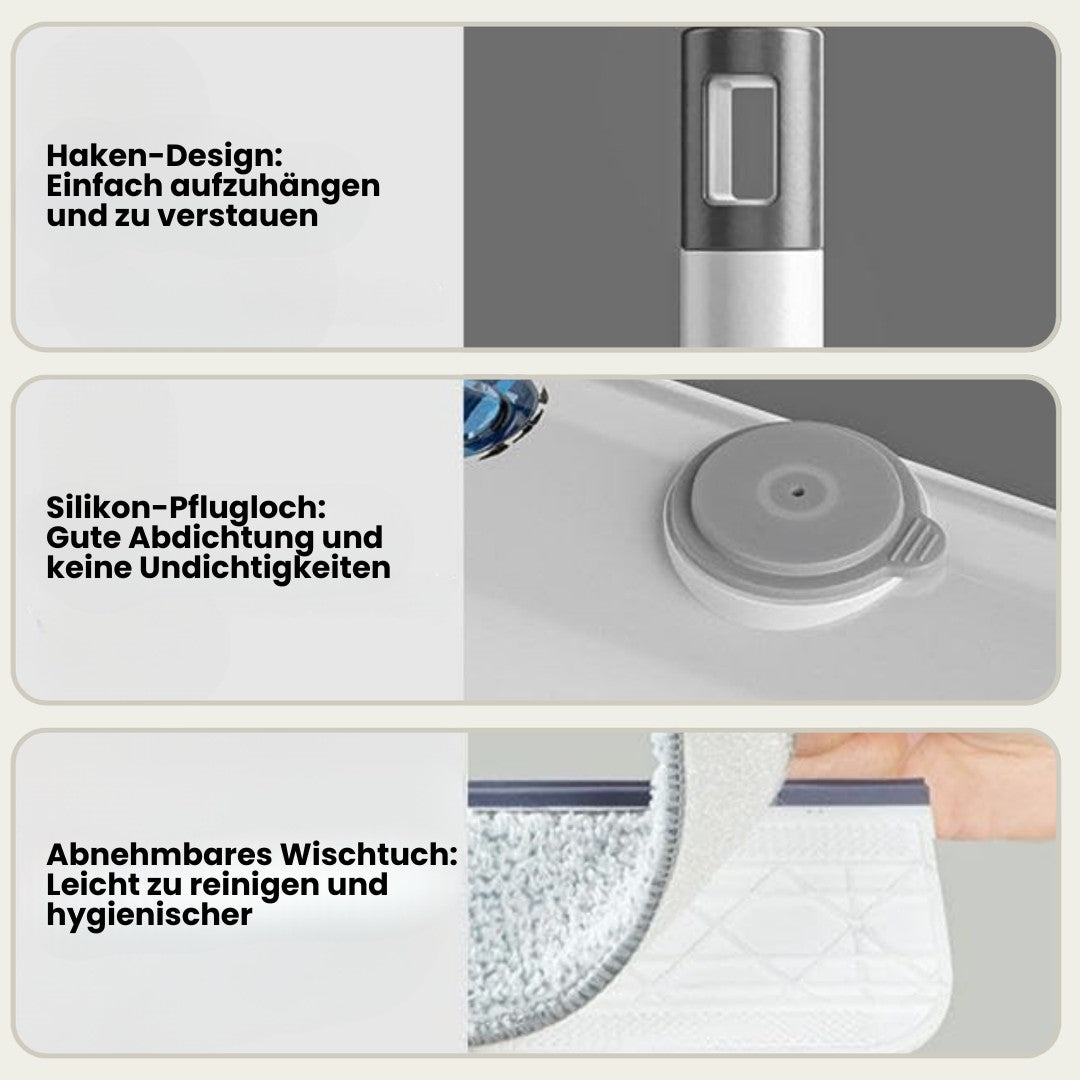 Haken-Design:
Einfach aufzuhängen und zu verstauen

Silikon-Pflugloch:
Gute Abdichtung und keine Undichtigkeiten

Abnehmbares Wischtuch:
Leicht zu reinigen und hygienischer