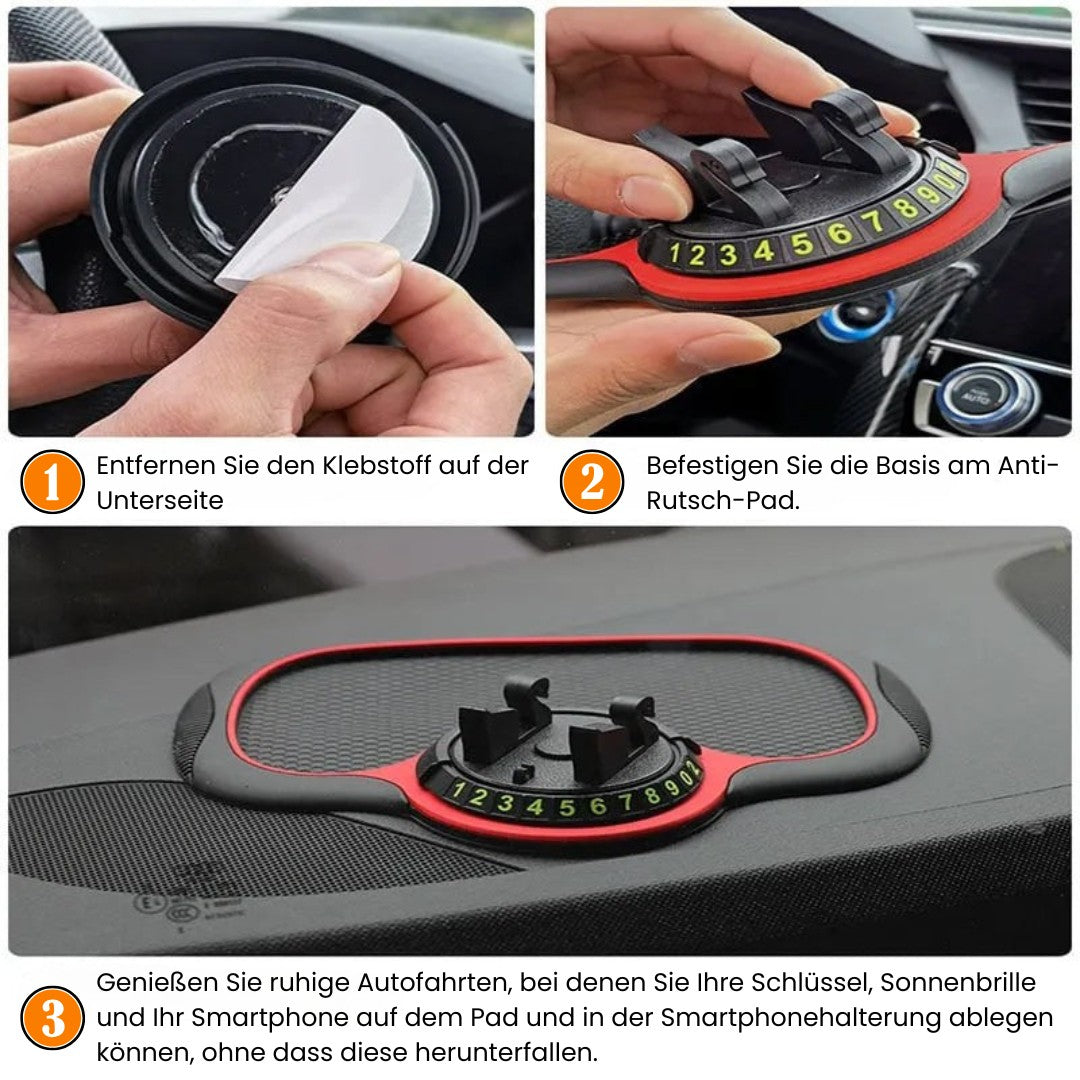 1 2 3 4 5 6 7 8 9 0

AUTO

1 Entfernen Sie den Klebstoff auf der Unterseite

2 Befestigen Sie die Basis am Anti-Rutsch-Pad.

1 2 3 4 5 6 7 8 9 0 2

3 Genießen Sie ruhige Autofahrten, bei denen Sie Ihre Schlüssel, Sonnenbrille und Ihr Smartphone auf dem Pad und in der Smartphonehalterung ablegen können, ohne dass diese herunterfallen.